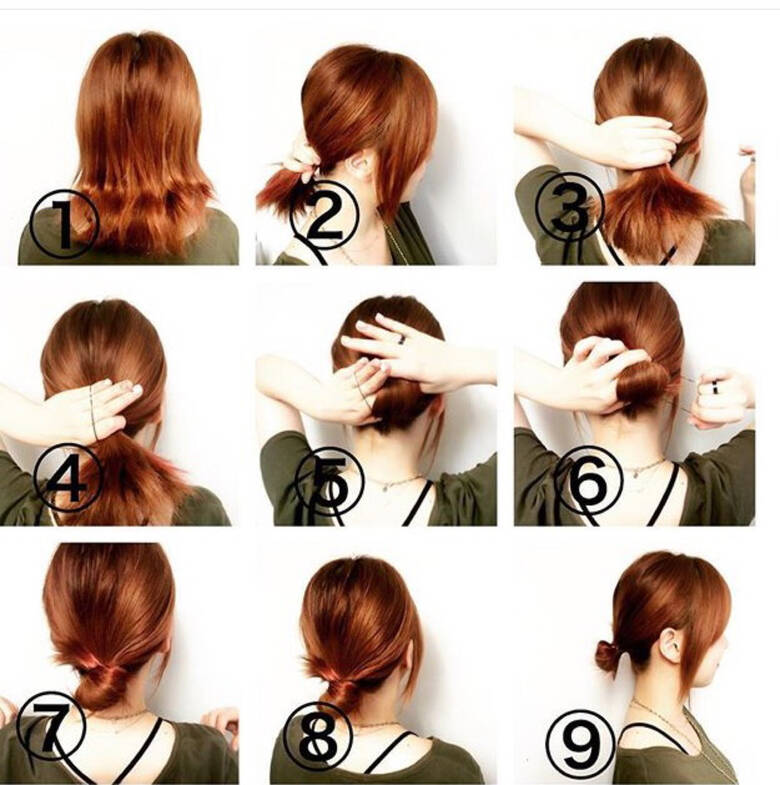 ①
②
③
④
⑤
⑥
⑦
⑧
⑨