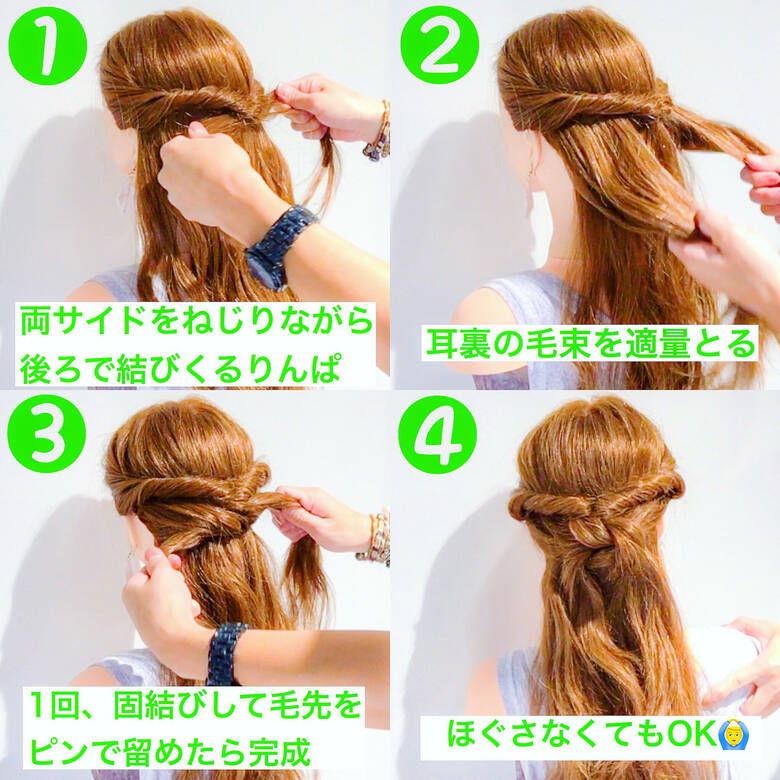 1
両サイドをねじりながら後ろで結びくるりんぱ

2
耳裏の毛束を適量とる

3
1回、固結びして毛先をピンで留めたら完成

4
ほぐさなくてもOK🙆