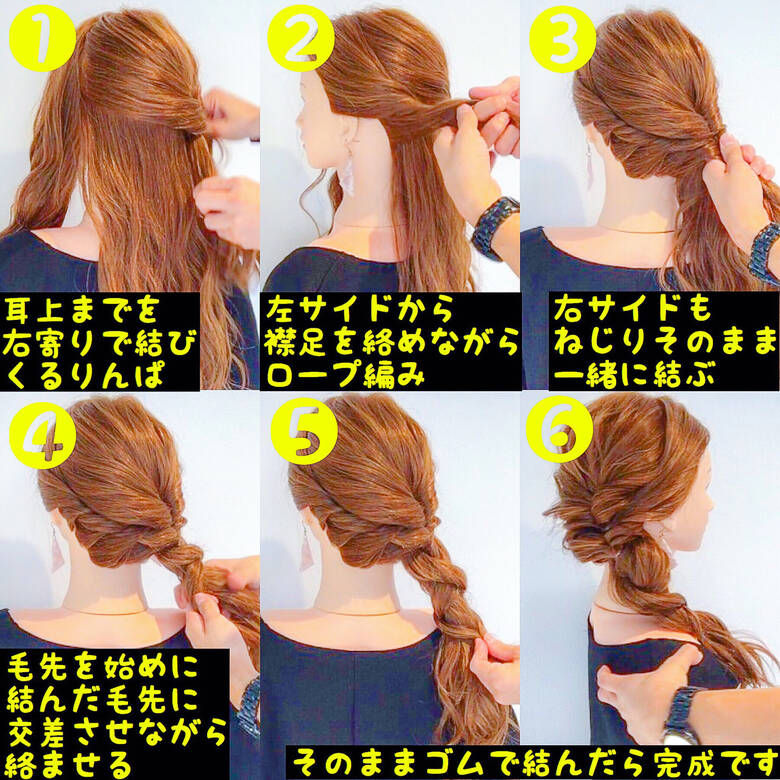 1

耳上までを
右寄りで結び
くるりんぱ

2

左サイドから
襟足を絡めながら
ロープ編み

3

右サイドも
ねじりそのまま
一緒に結ぶ

4

毛先を始めに
結んだ毛先に
交差させながら
絡ませる

5

6

そのままゴムで結んだら完成です