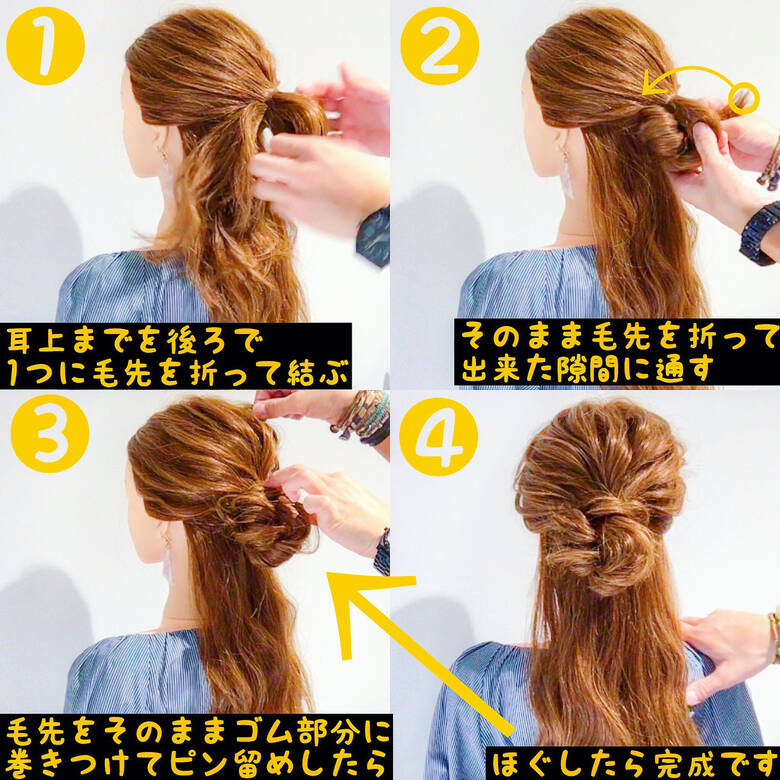 1

耳上までを後ろで
1つに毛先を折って結ぶ

2

そのまま毛先を折って
出来た隙間に通す

3

毛先をそのままゴム部分に
巻きつけてピン留めしたら

4

ほぐしたら完成です