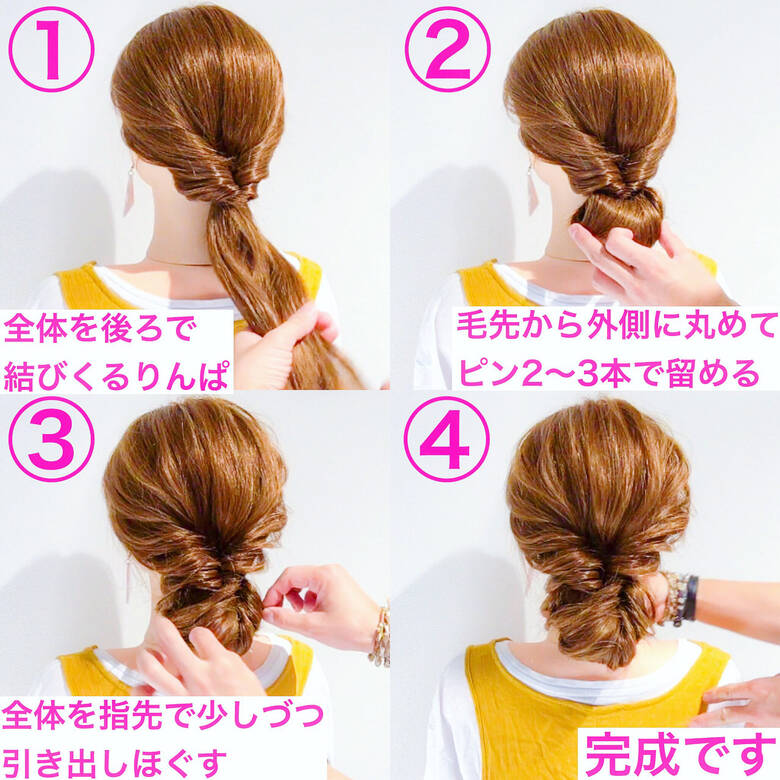 ①

全体を後ろで
結びくるりんぱ

②

毛先から外側に丸めて
ピン2〜3本で留める

③

全体を指先で少しづつ
引き出しほぐす

④

完成です