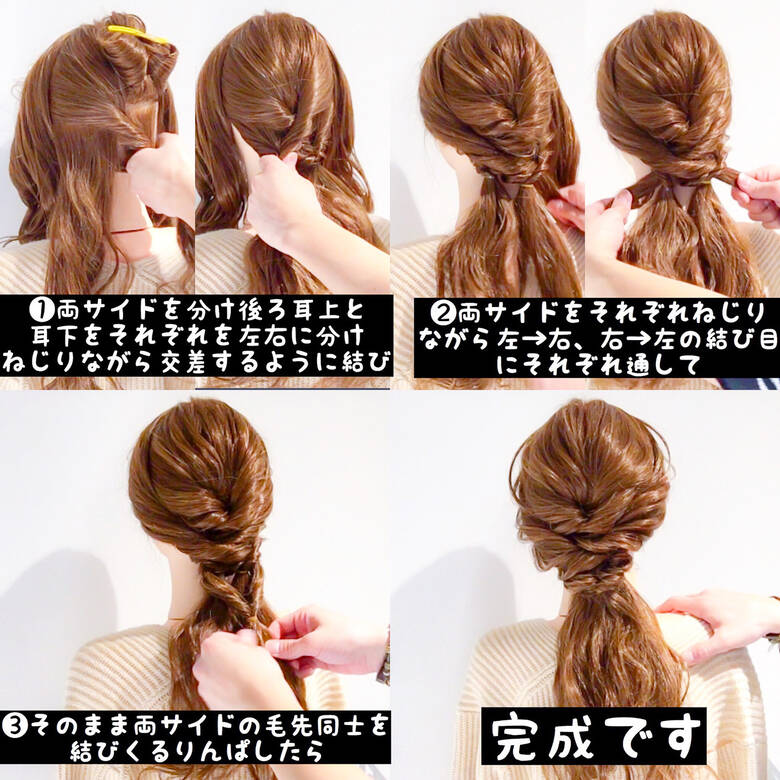 ❶両サイドを分け後ろ耳上と耳下をそれぞれを左右に分けねじりながら交差するように結び

❷両サイドをそれぞれねじりながら左→右、右→左の結び目にそれぞれ通して

❸そのまま両サイドの毛先同士を結びくるりんぱしたら

完成です